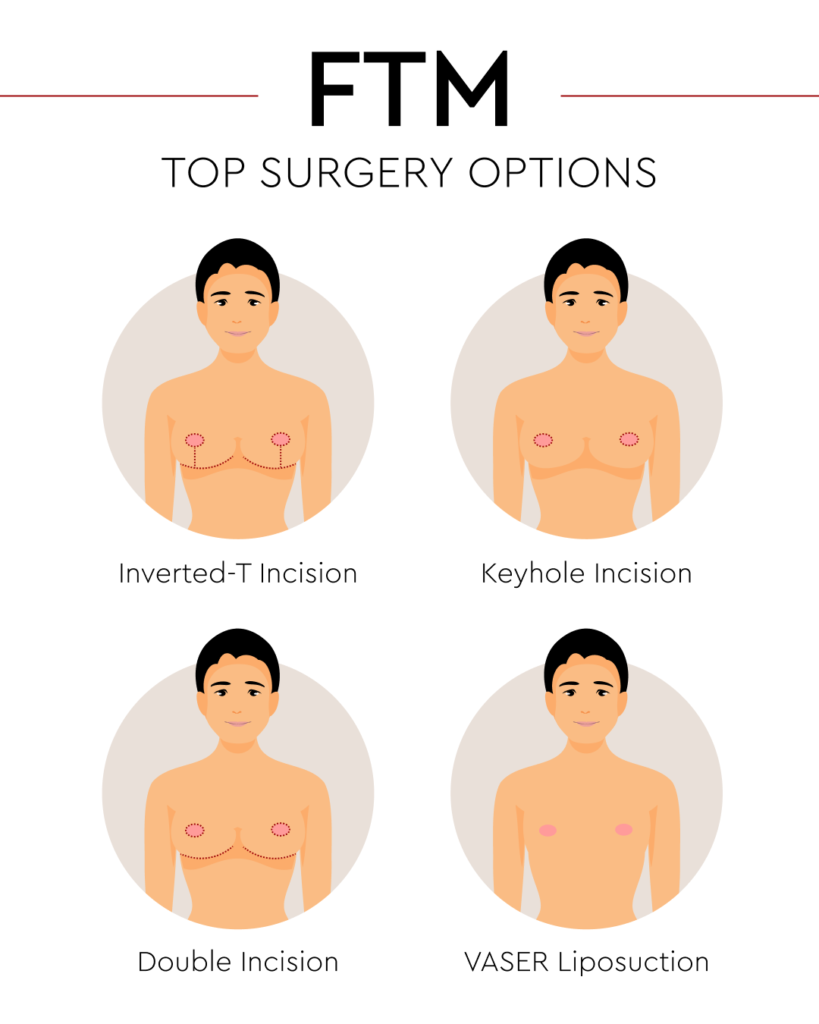 FTM

TOP SURGERY OPTIONS

Inverted-T Incision

Keyhole Incision

Double Incision

VASER Liposuction